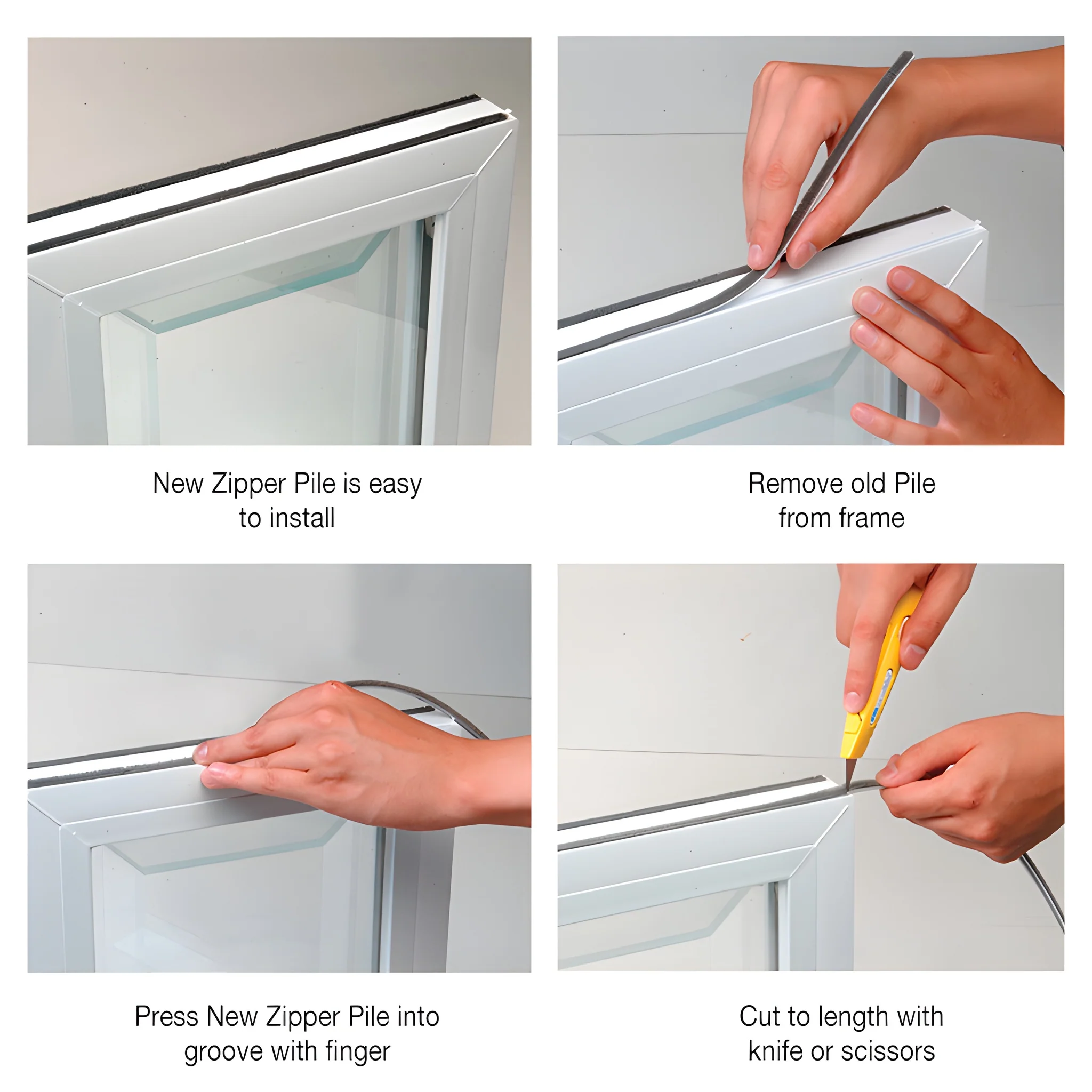 New Zipper Pile is easy to install

Remove old Pile from frame

Press New Zipper Pile into groove with finger

Cut to length with knife or scissors